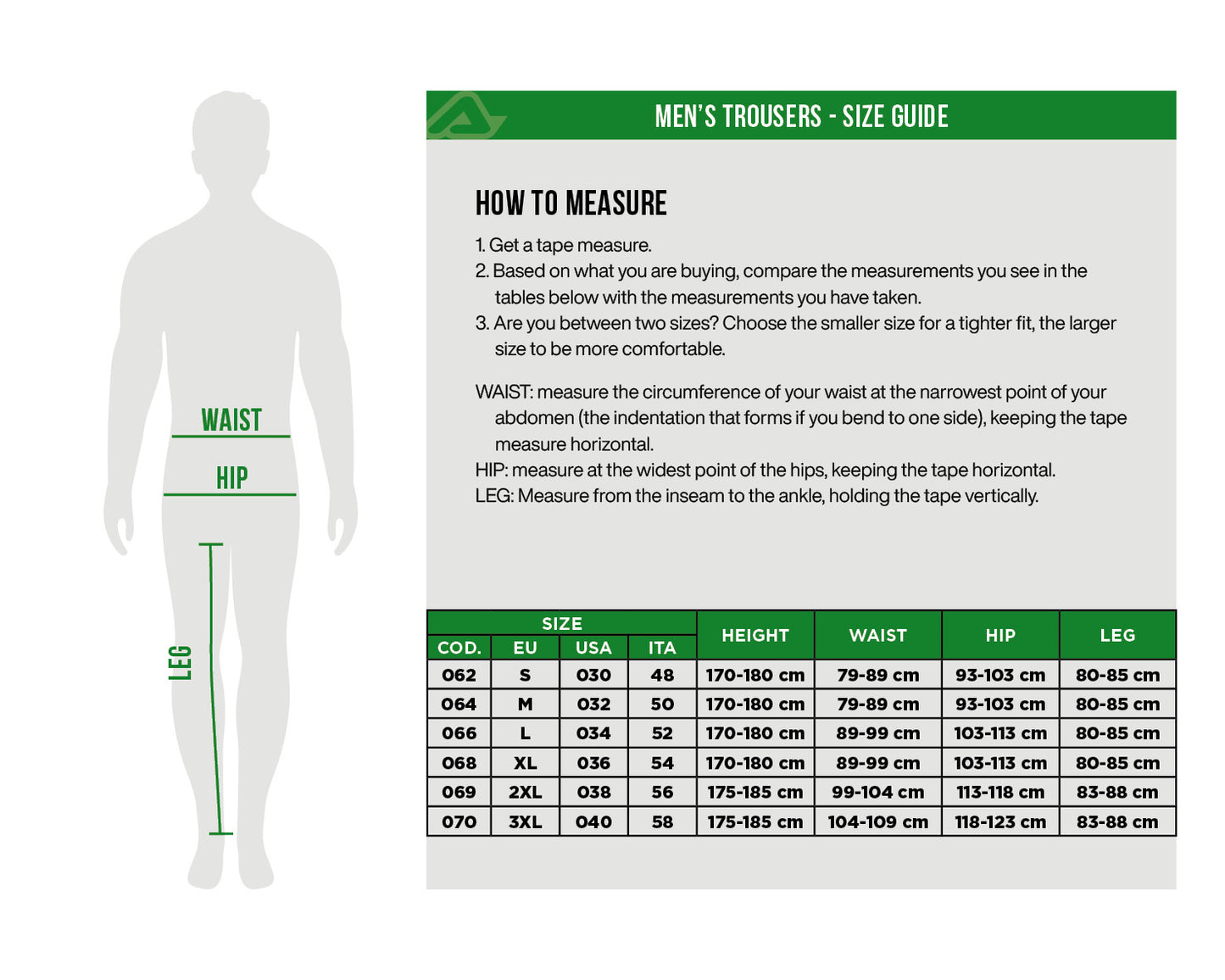 WAIST

HIP

LEG

MEN'S TROUSERS - SIZE GUIDE

HOW TO MEASURE

1. Get a tape measure.
2. Based on what you are buying, compare the measurements you see in the tables below with the measurements you have taken.
3. Are you between two sizes? Choose the smaller size for a tighter fit, the larger size to be more comfortable.

WAIST: measure the circumference of your waist at the narrowest point of your abdomen (the indentation that forms if you bend to one side), keeping the tape measure horizontal.
HIP: measure at the widest point of the hips, keeping the tape horizontal.
LEG: Measure from the inseam to the ankle, holding the tape vertically.

| SIZE | | | | HEIGHT | WAIST | HIP | LEG |
|---|---|---|---|---|---|---|---|
| COD. | EU | USA | ITA | | | | |
| 062 | S | 030 | 48 | 170-180 cm | 79-89 cm | 93-103 cm | 80-85 cm |
| 064 | M | 032 | 50 | 170-180 cm | 79-89 cm | 93-103 cm | 80-85 cm |
| 066 | L | 034 | 52 | 170-180 cm | 89-99 cm | 103-113 cm | 80-85 cm |
| 068 | XL | 036 | 54 | 170-180 cm | 89-99 cm | 103-113 cm | 80-85 cm |
| 069 | 2XL | 038 | 56 | 175-185 cm | 99-104 cm | 113-118 cm | 83-88 cm |
| 070 | 3XL | 040 | 58 | 175-185 cm | 104-109 cm | 118-123 cm | 83-88 cm |